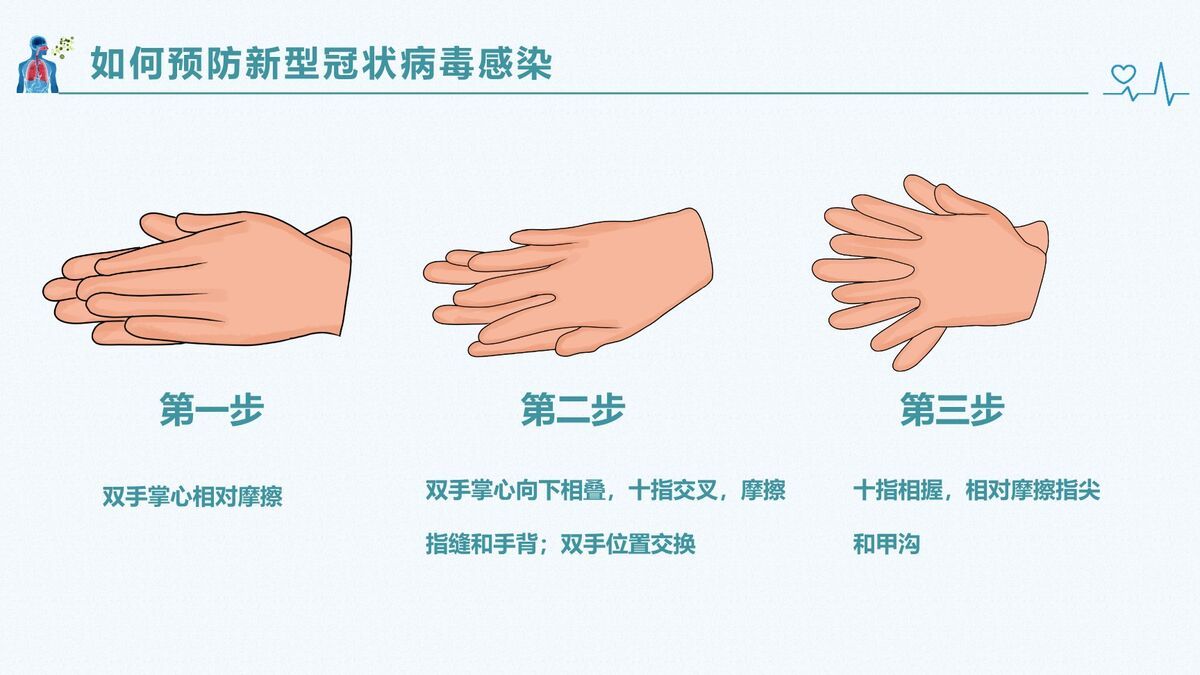 如何预防新型冠状病毒感染

第一步

双手掌心相对摩擦

第二步

双手掌心向下相叠，十指交叉，摩擦指缝和手背；双手位置交换

第三步

十指相握，相对摩擦指尖和甲沟