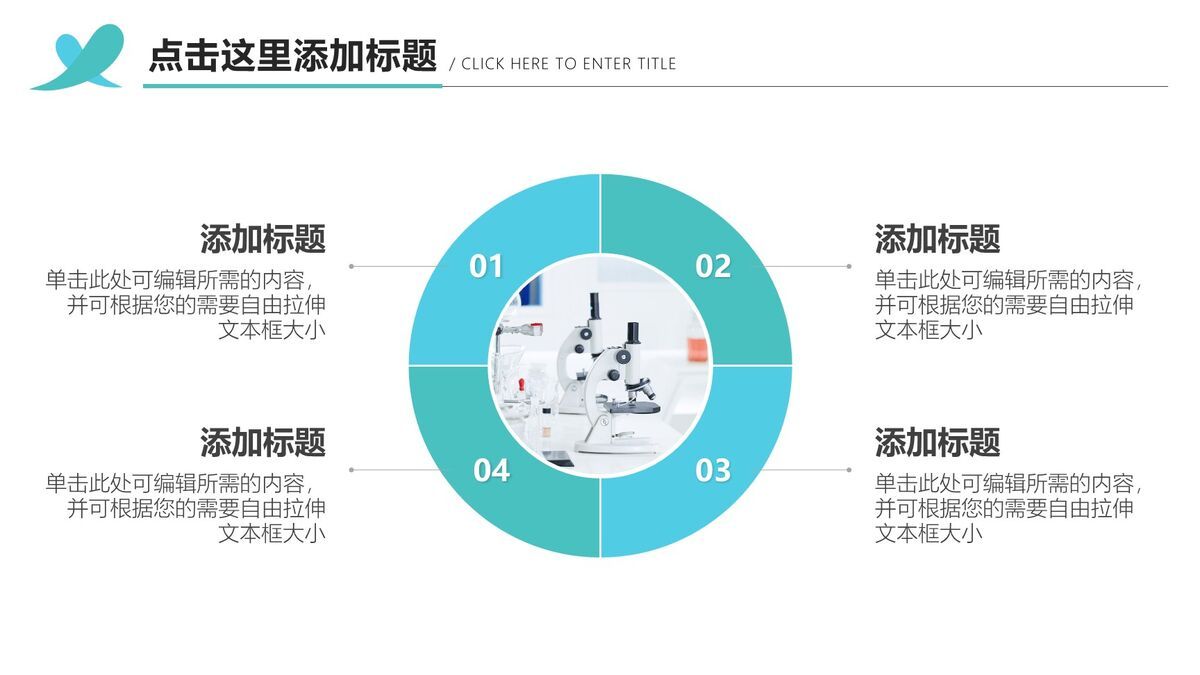 点击这里添加标题 / CLICK HERE TO ENTER TITLE

添加标题
单击此处可编辑所需的内容，并可根据您的需要自由拉伸文本框大小

01

02

添加标题
单击此处可编辑所需的内容，并可根据您的需要自由拉伸文本框大小

添加标题
单击此处可编辑所需的内容，并可根据您的需要自由拉伸文本框大小

04

03

添加标题
单击此处可编辑所需的内容，并可根据您的需要自由拉伸文本框大小