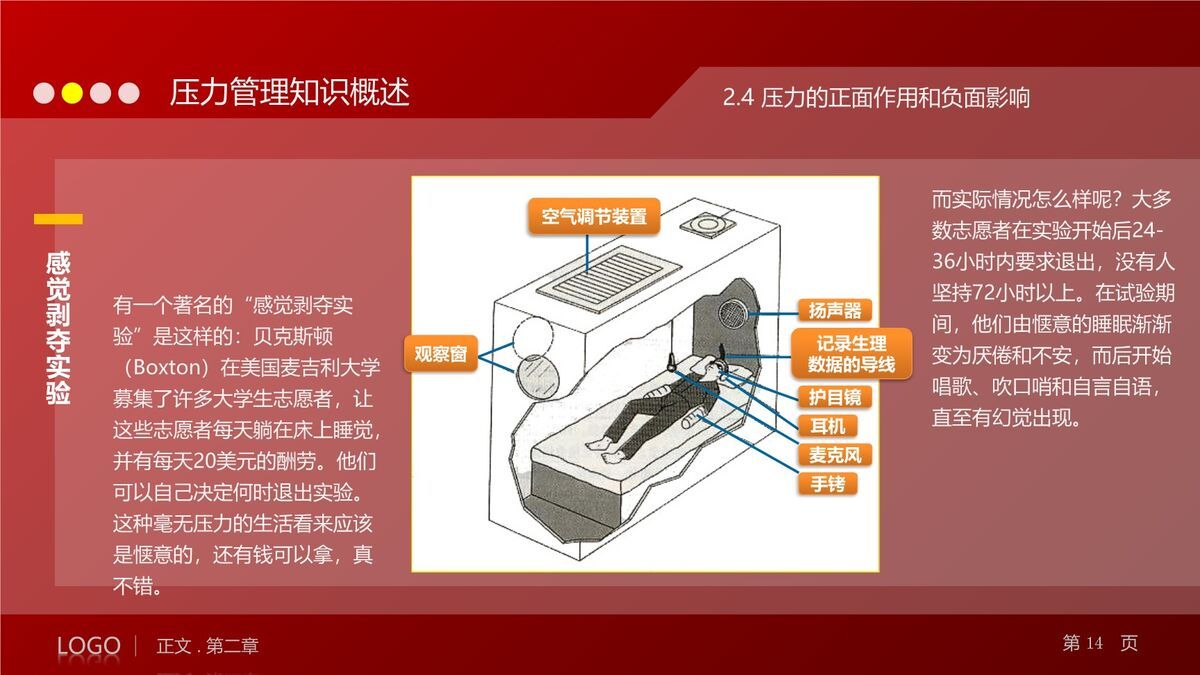 压力管理知识概述

2.4 压力的正面作用和负面影响

感觉剥夺实验

有一个著名的“感觉剥夺实验”是这样的：贝克斯顿（Boxton）在美国麦吉利大学募集了许多大学生志愿者，让这些志愿者每天躺在床上睡觉，并有每天20美元的酬劳。他们可以自己决定何时退出实验。这种毫无压力的生活看来应该是惬意的，还有钱可以拿，真不错。

空气调节装置

观察窗

扬声器

记录生理数据的导线

护目镜

耳机

麦克风

手铐

而实际情况怎么样呢？大多数志愿者在实验开始后24-36小时内要求退出，没有人坚持72小时以上。在试验期间，他们由惬意的睡眠渐渐变为厌倦和不安，而后开始唱歌、吹口哨和自言自语，直至有幻觉出现。

LOGO | 正文 . 第二章

第 14 页