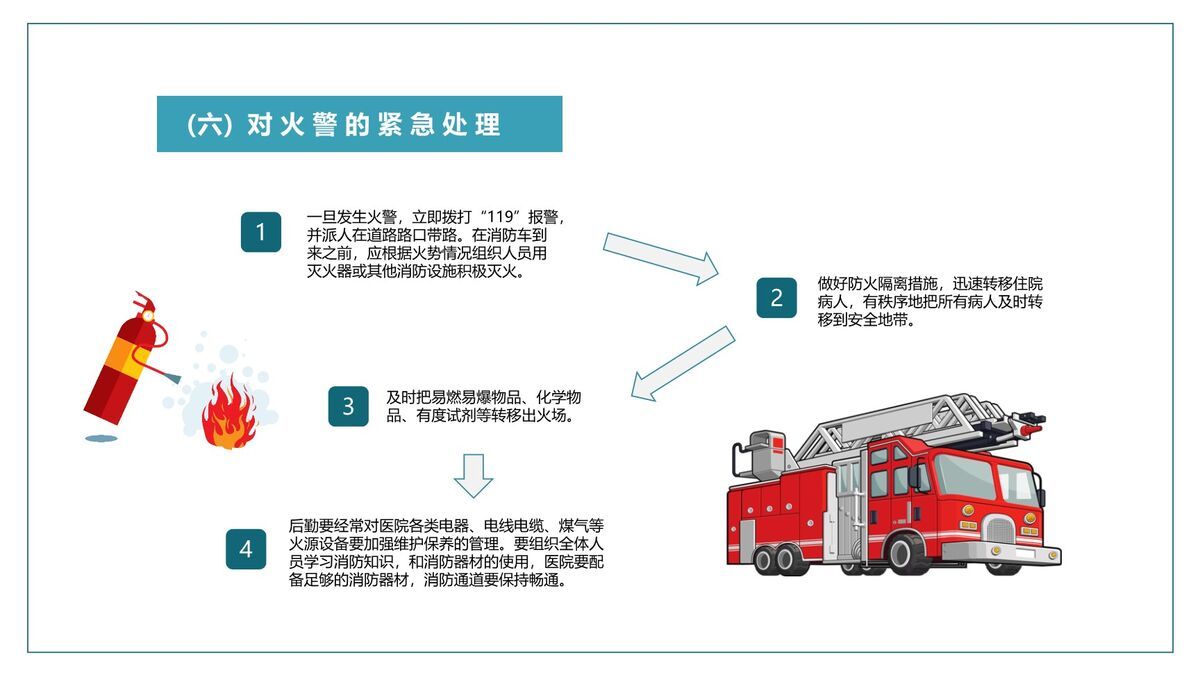 (六) 对火警的紧急处理

1

一旦发生火警，立即拨打“119”报警，并派人在道路路口带路。在消防车到来之前，应根据火势情况组织人员用灭火器或其他消防设施积极灭火。

2

做好防火隔离措施，迅速转移住院病人，有秩序地把所有病人及时转移到安全地带。

3

及时把易燃易爆物品、化学物品、有度试剂等转移出火场。

4

后勤要经常对医院各类电器、电线电缆、煤气等火源设备要加强维护保养的管理。要组织全体人员学习消防知识，和消防器材的使用，医院要配备足够的消防器材，消防通道要保持畅通。