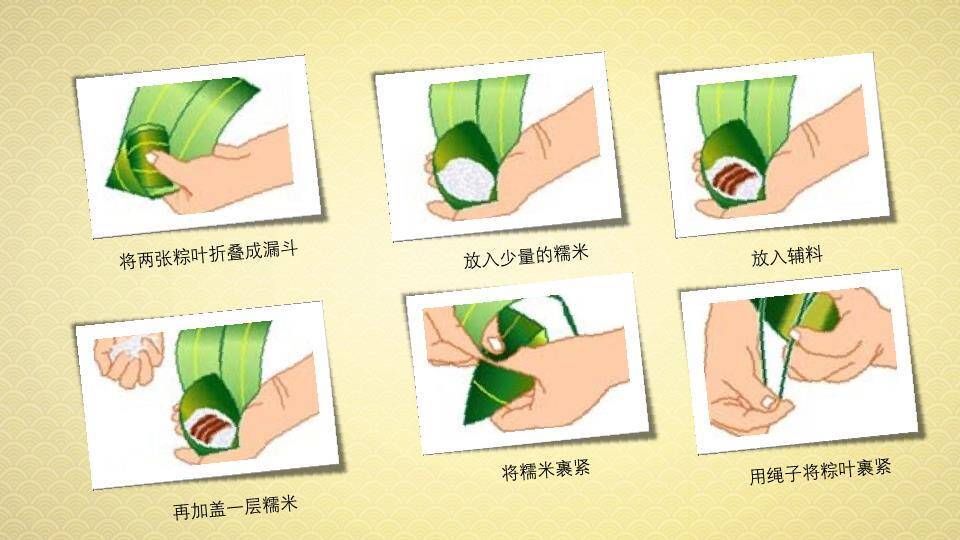 将两张粽叶折叠成漏斗

放入少量的糯米

放入辅料

再加盖一层糯米

将糯米裹紧

用绳子将粽叶裹紧