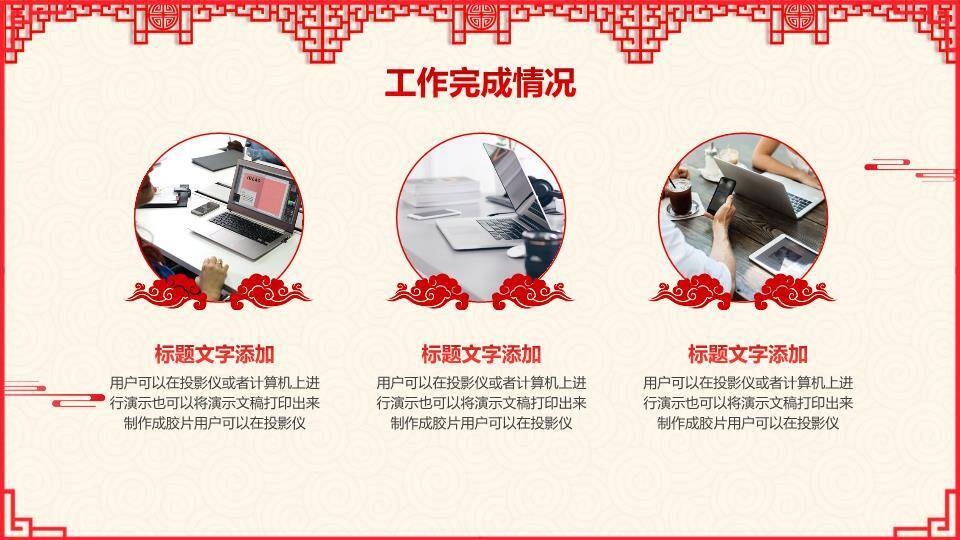 工作完成情况

标题文字添加

用户可以在投影仪或者计算机上进行演示也可以将演示文稿打印出来制作成胶片用户可以在投影仪

标题文字添加

用户可以在投影仪或者计算机上进行演示也可以将演示文稿打印出来制作成胶片用户可以在投影仪

标题文字添加

用户可以在投影仪或者计算机上进行演示也可以将演示文稿打印出来制作成胶片用户可以在投影仪