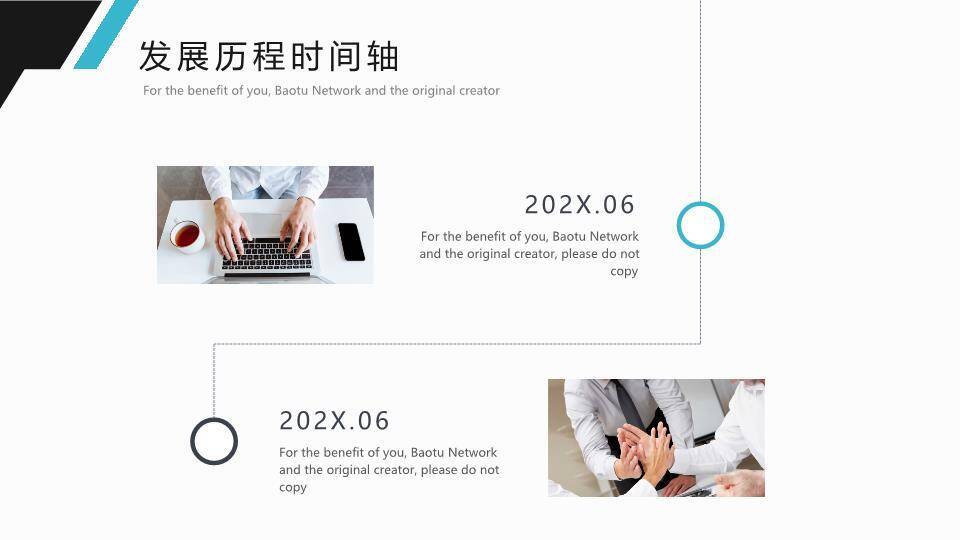 发展历程时间轴

For the benefit of you, Baotu Network and the original creator

202X.06

For the benefit of you, Baotu Network and the original creator, please do not copy

202X.06

For the benefit of you, Baotu Network and the original creator, please do not copy