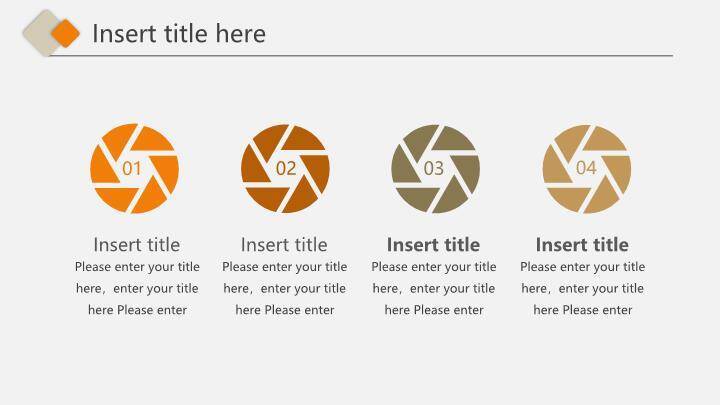 Insert title here

01

Insert title

Please enter your title here，enter your title here Please enter

02

Insert title

Please enter your title here，enter your title here Please enter

03

Insert title

Please enter your title here，enter your title here Please enter

04

Insert title

Please enter your title here，enter your title here Please enter