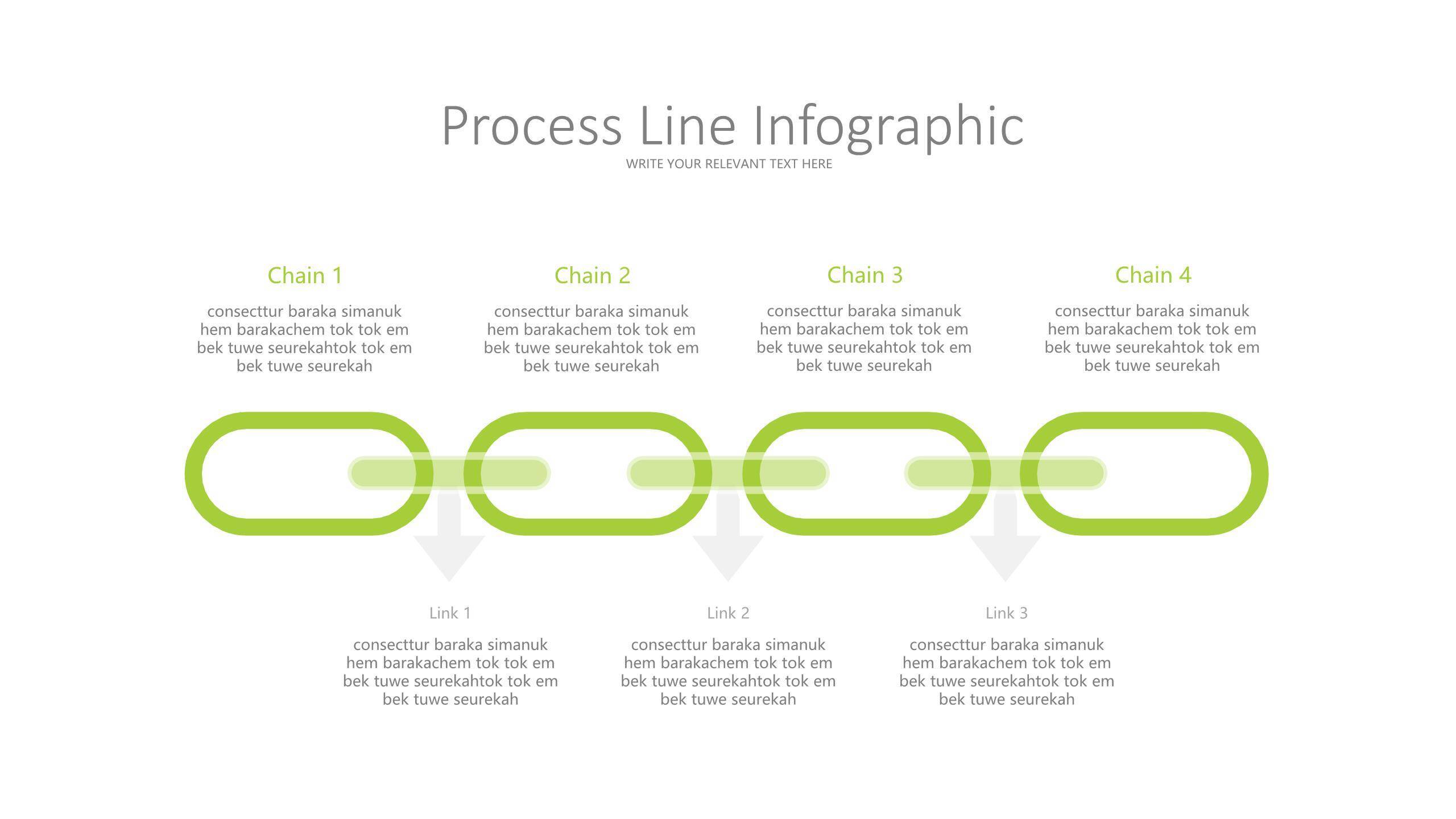 Process Line Infographic

WRITE YOUR RELEVANT TEXT HERE

Chain 1

consecttur baraka simanuk hem barakachem tok tok em bek tuwe seurekahtok tok em bek tuwe seurekah

Chain 2

consecttur baraka simanuk hem barakachem tok tok em bek tuwe seurekahtok tok em bek tuwe seurekah

Chain 3

consecttur baraka simanuk hem barakachem tok tok em bek tuwe seurekahtok tok em bek tuwe seurekah

Chain 4

consecttur baraka simanuk hem barakachem tok tok em bek tuwe seurekahtok tok em bek tuwe seurekah

Link 1

consecttur baraka simanuk hem barakachem tok tok em bek tuwe seurekahtok tok em bek tuwe seurekah

Link 2

consecttur baraka simanuk hem barakachem tok tok em bek tuwe seurekahtok tok em bek tuwe seurekah

Link 3

consecttur baraka simanuk hem barakachem tok tok em bek tuwe seurekahtok tok em bek tuwe seurekah