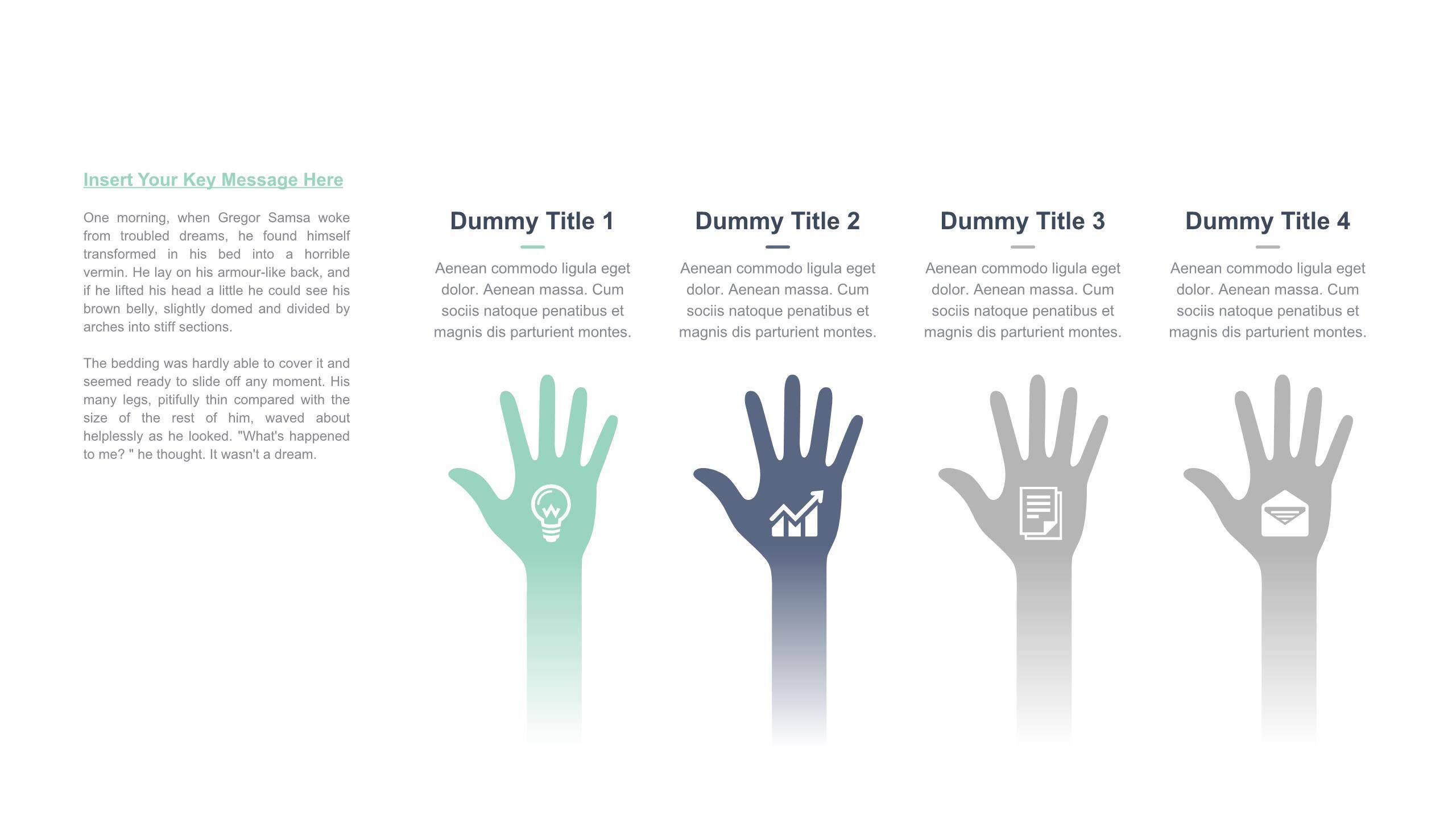 Insert Your Key Message Here

One morning, when Gregor Samsa woke from troubled dreams, he found himself transformed in his bed into a horrible vermin. He lay on his armour-like back, and if he lifted his head a little he could see his brown belly, slightly domed and divided by arches into stiff sections.

The bedding was hardly able to cover it and seemed ready to slide off any moment. His many legs, pitifully thin compared with the size of the rest of him, waved about helplessly as he looked. "What's happened to me? " he thought. It wasn't a dream.

Dummy Title 1

Aenean commodo ligula eget dolor. Aenean massa. Cum sociis natoque penatibus et magnis dis parturient montes.

Dummy Title 2

Aenean commodo ligula eget dolor. Aenean massa. Cum sociis natoque penatibus et magnis dis parturient montes.

Dummy Title 3

Aenean commodo ligula eget dolor. Aenean massa. Cum sociis natoque penatibus et magnis dis parturient montes.

Dummy Title 4

Aenean commodo ligula eget dolor. Aenean massa. Cum sociis natoque penatibus et magnis dis parturient montes.