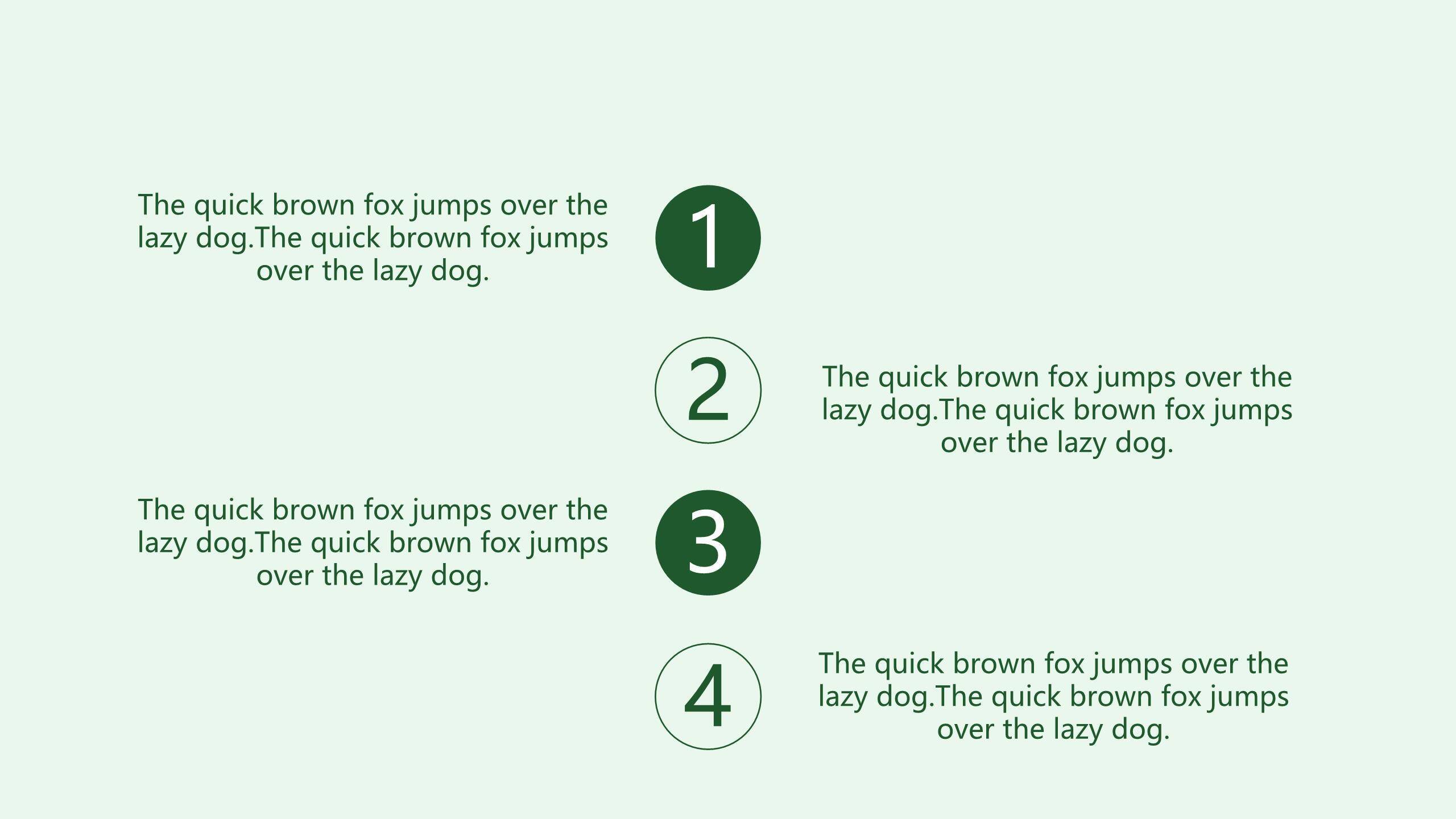 The quick brown fox jumps over the lazy dog.The quick brown fox jumps over the lazy dog.

1

2

The quick brown fox jumps over the lazy dog.The quick brown fox jumps over the lazy dog.

The quick brown fox jumps over the lazy dog.The quick brown fox jumps over the lazy dog.

3

4

The quick brown fox jumps over the lazy dog.The quick brown fox jumps over the lazy dog.